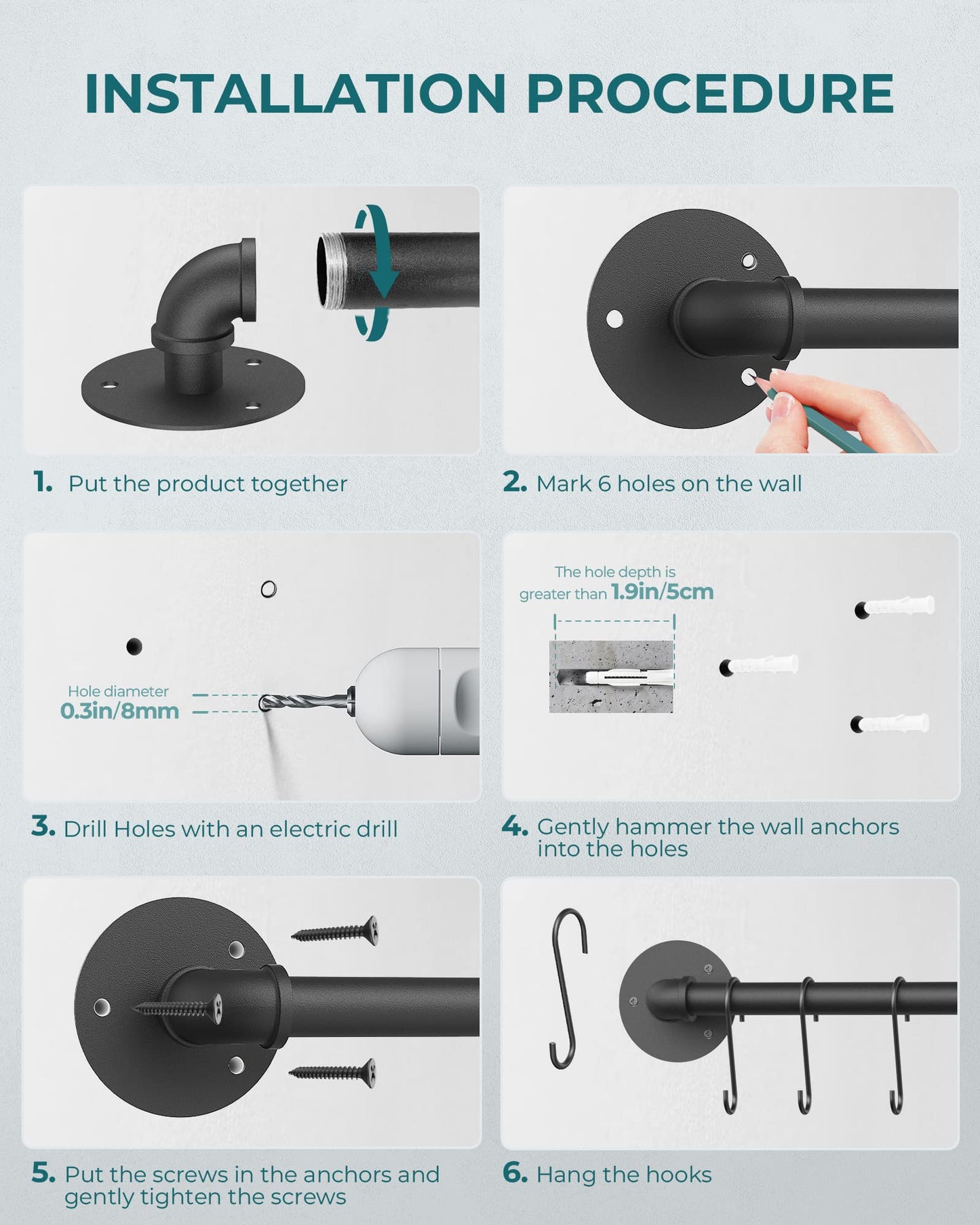 INSTALLATION PROCEDURE

1. Put the product together

2. Mark 6 holes on the wall

Hole diameter
0.3in/8mm

3. Drill Holes with an electric drill

The hole depth is greater than 1.9in/5cm

4. Gently hammer the wall anchors into the holes

5. Put the screws in the anchors and gently tighten the screws

6. Hang the hooks